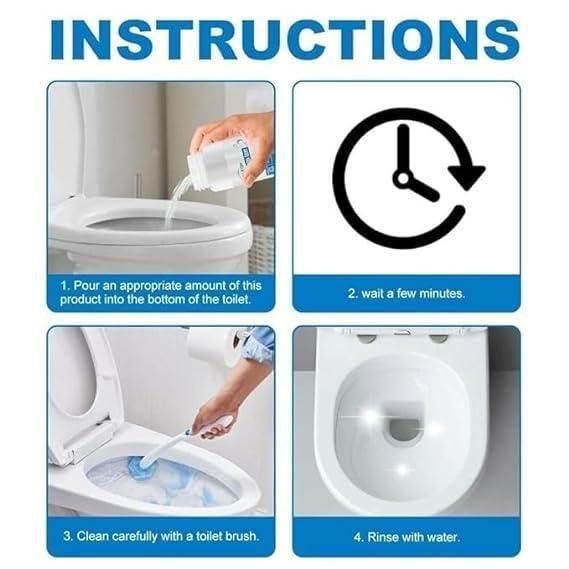 INSTRUCTIONS

1. Pour an appropriate amount of this product into the bottom of the toilet.

2. wait a few minutes.

3. Clean carefully with a toilet brush.

4. Rinse with water.